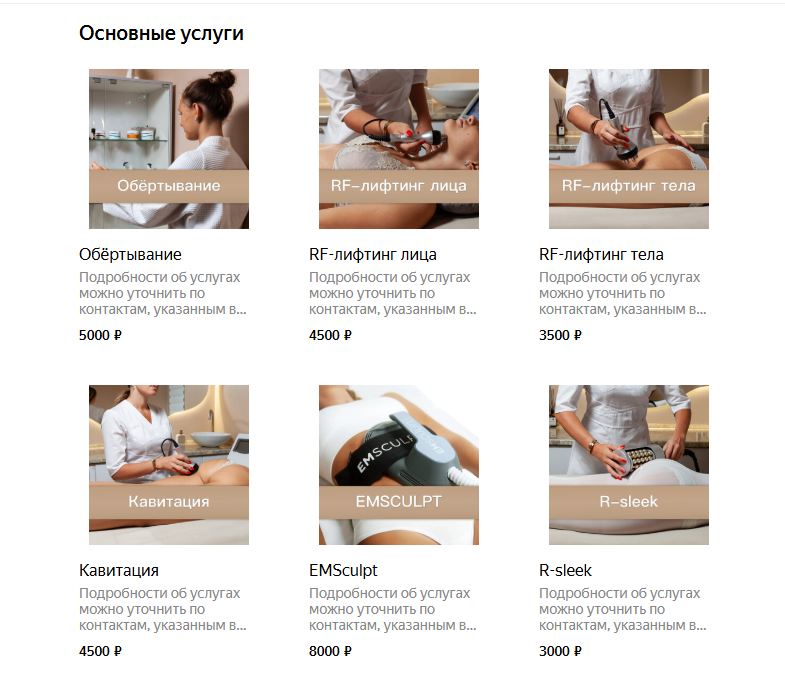 Основные услуги

Обёртывание

Обёртывание
Подробности об услугах можно уточнить по контактам, указанным в...
5000 ₽

RF–лифтинг лица

RF-лифтинг лица
Подробности об услугах можно уточнить по контактам, указанным в...
4500 ₽

RF–лифтинг тела

RF-лифтинг тела
Подробности об услугах можно уточнить по контактам, указанным в...
3500 ₽

Кавитация

Кавитация
Подробности об услугах можно уточнить по контактам, указанным в...
4500 ₽

EMSCULPT

EMSCULPT

EMSculpt
Подробности об услугах можно уточнить по контактам, указанным в...
8000 ₽

R–sleek

R-sleek
Подробности об услугах можно уточнить по контактам, указанным в...
3000 ₽